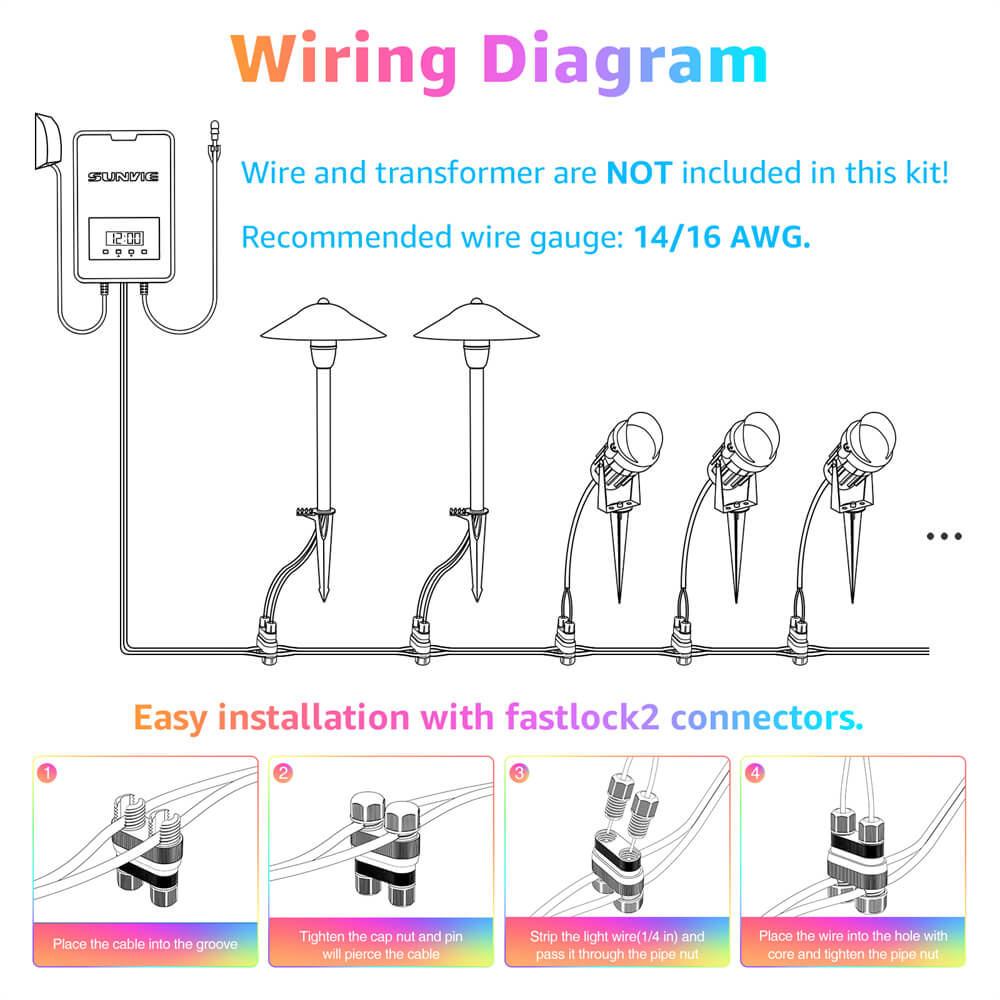 Wiring Diagram

SUNVIE

12:00

Wire and transformer are NOT included in this kit!

Recommended wire gauge: 14/16 AWG.

...

Easy installation with fastlock2 connectors.

1
Place the cable into the groove

2
Tighten the cap nut and pin will pierce the cable

3
Strip the light wire(1/4 in) and pass it through the pipe nut

4
Place the wire into the hole with core and tighten the pipe nut