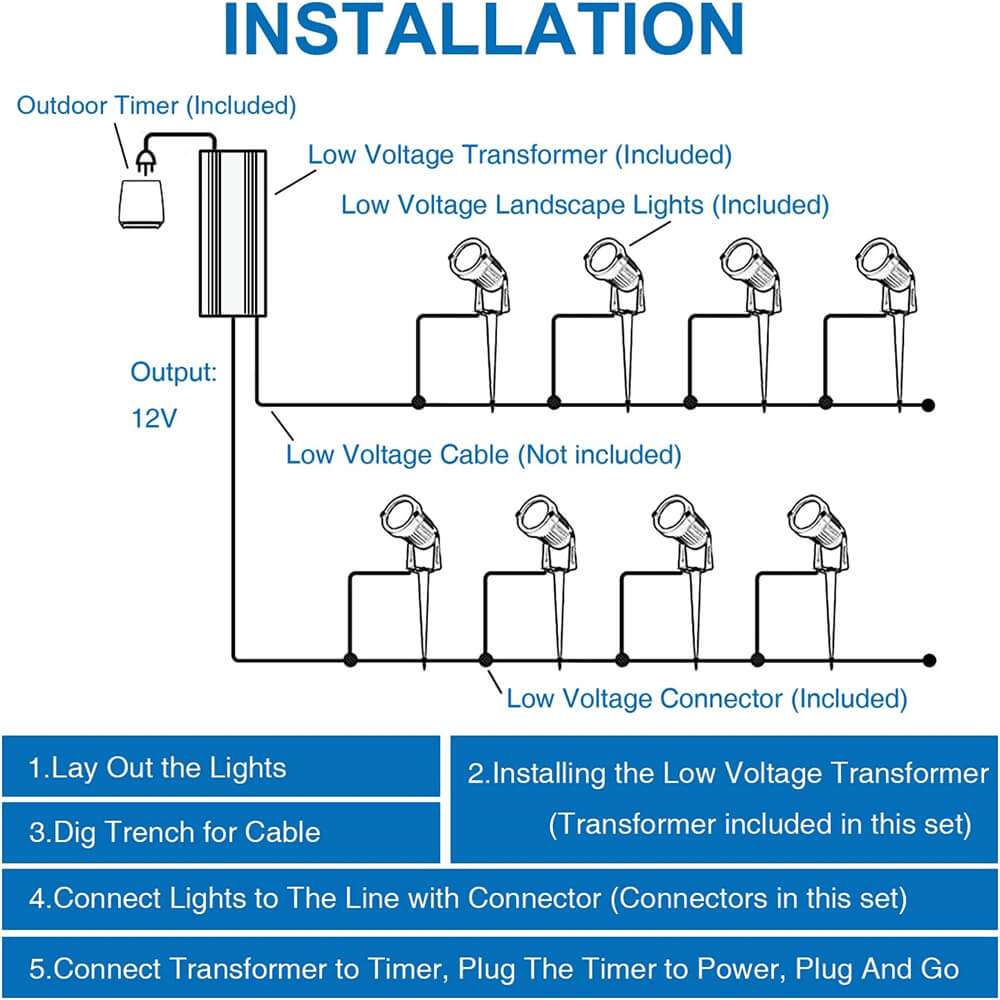 INSTALLATION

Outdoor Timer (Included)

Low Voltage Transformer (Included)

Low Voltage Landscape Lights (Included)

Output:

12V

Low Voltage Cable (Not included)

Low Voltage Connector (Included)

1.Lay Out the Lights

2.Installing the Low Voltage Transformer (Transformer included in this set)

3.Dig Trench for Cable

4.Connect Lights to The Line with Connector (Connectors in this set)

5.Connect Transformer to Timer, Plug The Timer to Power, Plug And Go