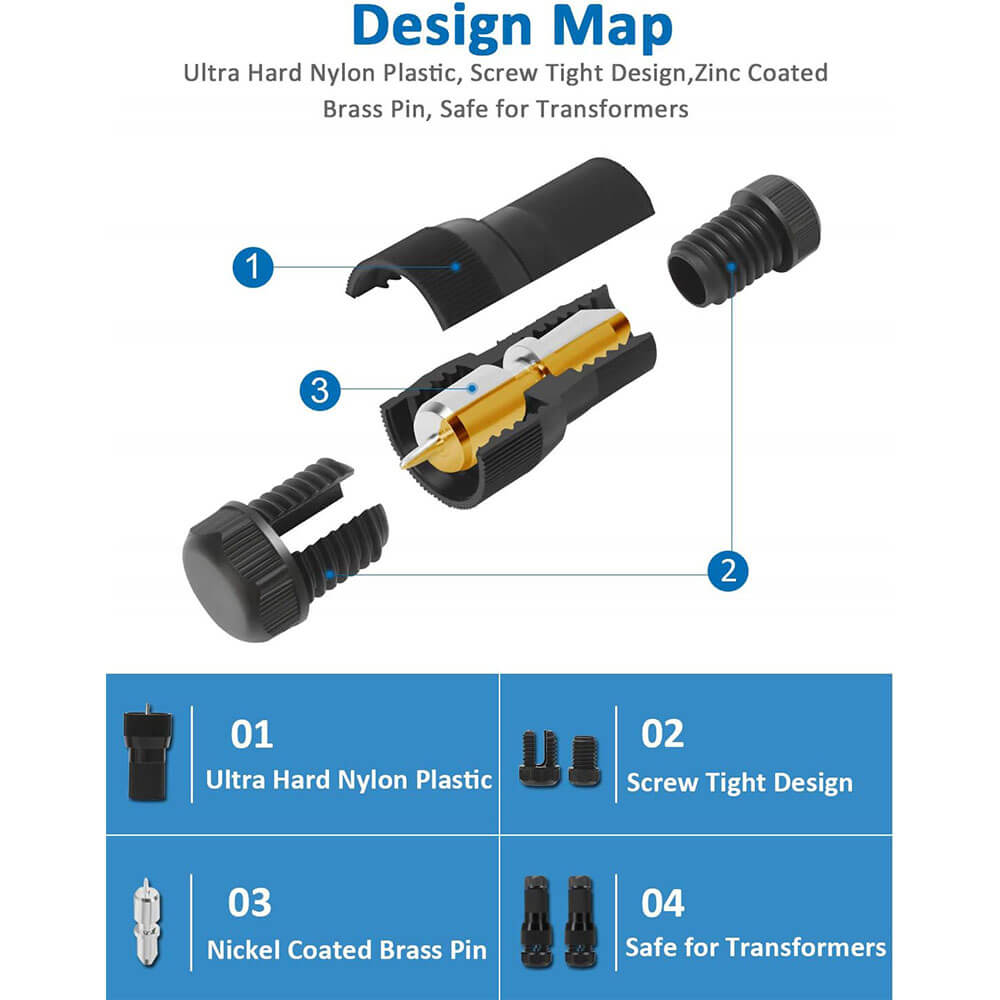 Design Map

Ultra Hard Nylon Plastic, Screw Tight Design,Zinc Coated Brass Pin, Safe for Transformers

1

3

2

01
Ultra Hard Nylon Plastic

02
Screw Tight Design

03
Nickel Coated Brass Pin

04
Safe for Transformers