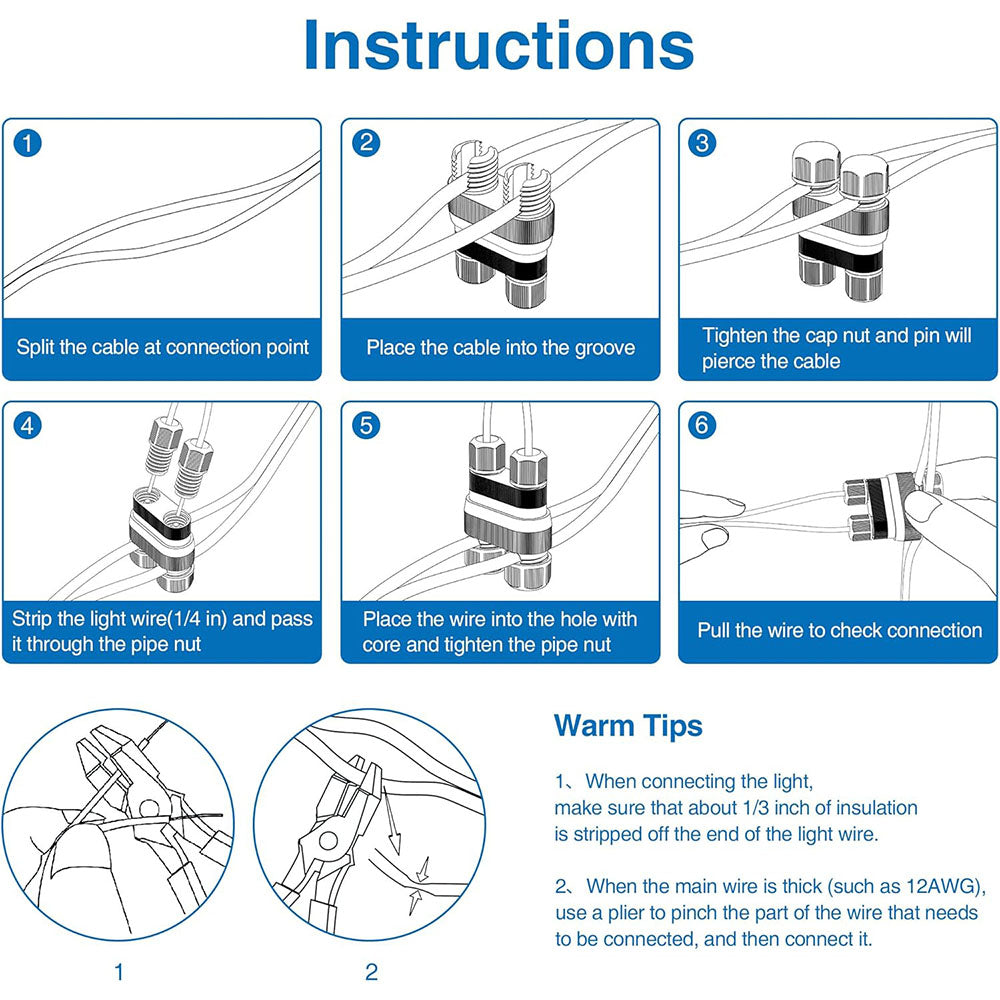 Instructions

1
Split the cable at connection point

2
Place the cable into the groove

3
Tighten the cap nut and pin will pierce the cable

4
Strip the light wire(1/4 in) and pass it through the pipe nut

5
Place the wire into the hole with core and tighten the pipe nut

6
Pull the wire to check connection

1

2

Warm Tips

1、When connecting the light, make sure that about 1/3 inch of insulation is stripped off the end of the light wire.

2、When the main wire is thick (such as 12AWG), use a plier to pinch the part of the wire that needs to be connected, and then connect it.