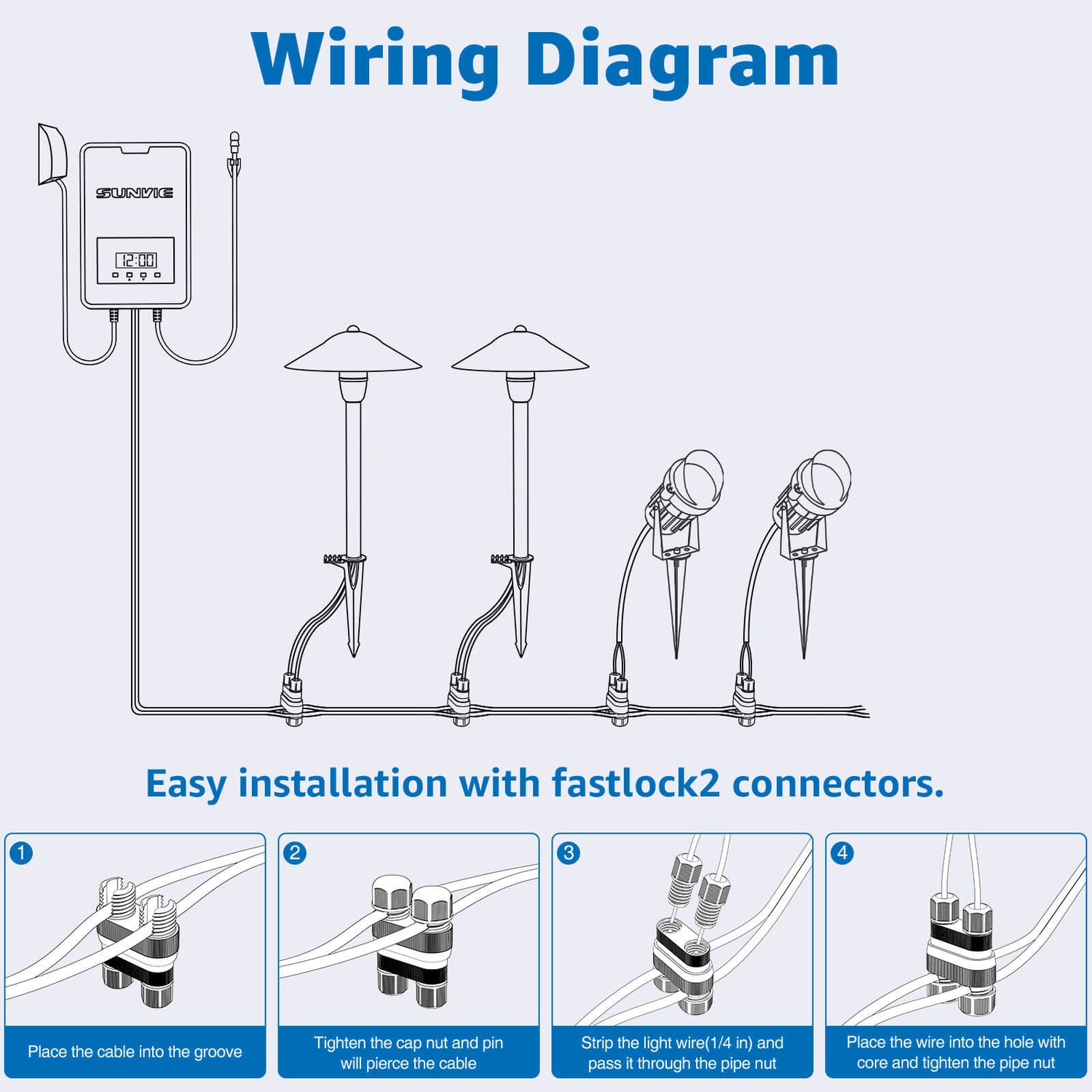 Wiring Diagram

SUNVIE

12:00

Easy installation with fastlock2 connectors.

1
Place the cable into the groove

2
Tighten the cap nut and pin will pierce the cable

3
Strip the light wire(1/4 in) and pass it through the pipe nut

4
Place the wire into the hole with core and tighten the pipe nut