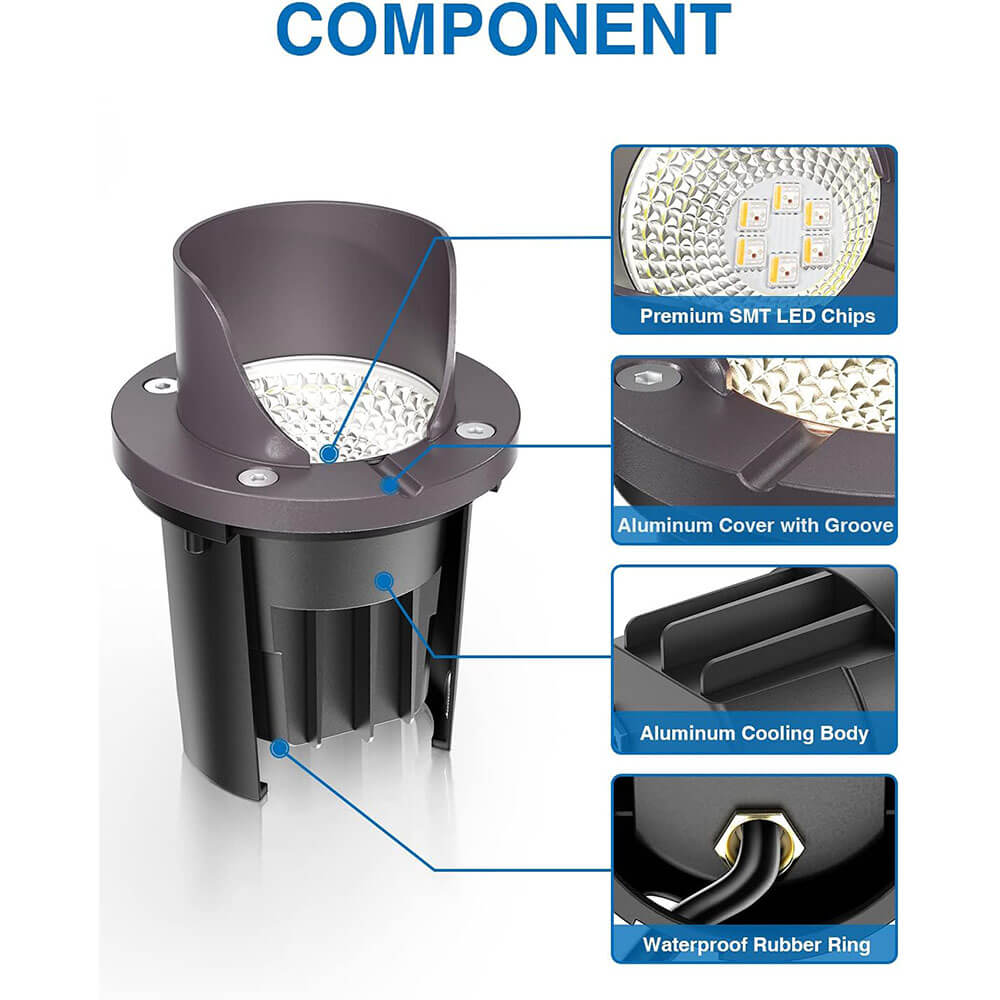 COMPONENT

Premium SMT LED Chips

Aluminum Cover with Groove

Aluminum Cooling Body

Waterproof Rubber Ring