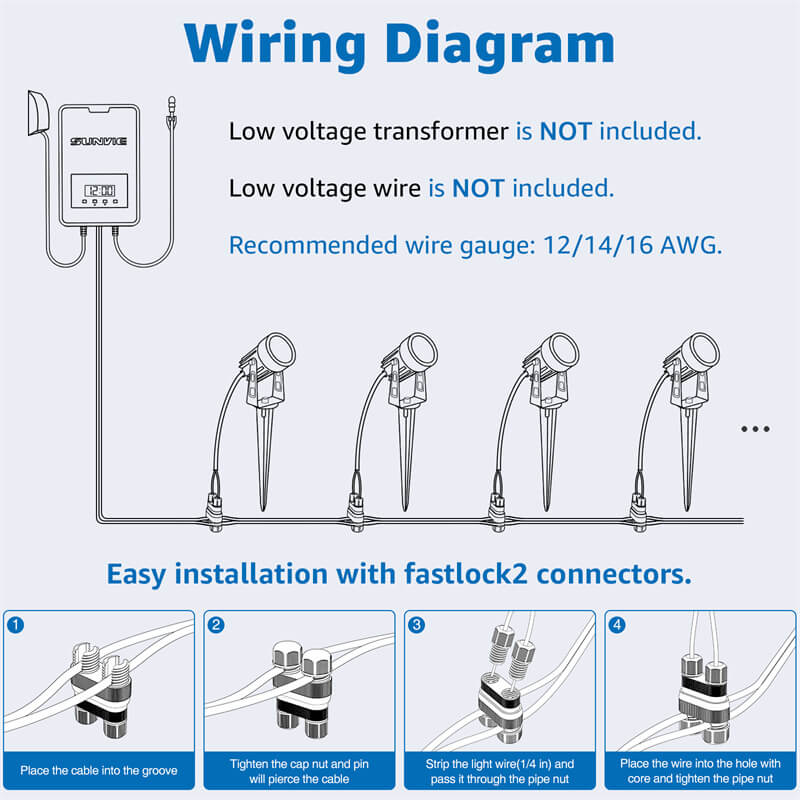 Wiring Diagram

SUNVIE

12:00

Low voltage transformer is NOT included.

Low voltage wire is NOT included.

Recommended wire gauge: 12/14/16 AWG.

...

Easy installation with fastlock2 connectors.

1
Place the cable into the groove

2
Tighten the cap nut and pin will pierce the cable

3
Strip the light wire(1/4 in) and pass it through the pipe nut

4
Place the wire into the hole with core and tighten the pipe nut