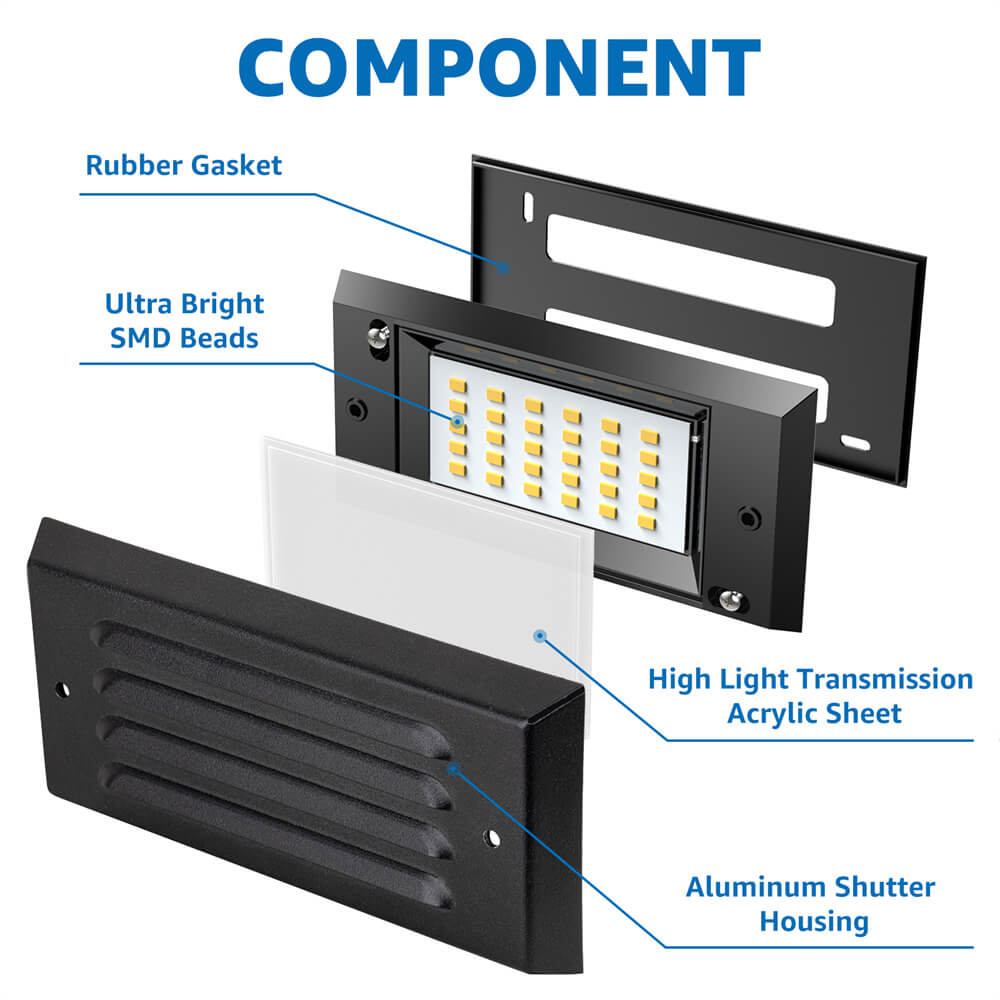 COMPONENT

Rubber Gasket

Ultra Bright SMD Beads

High Light Transmission Acrylic Sheet

Aluminum Shutter Housing