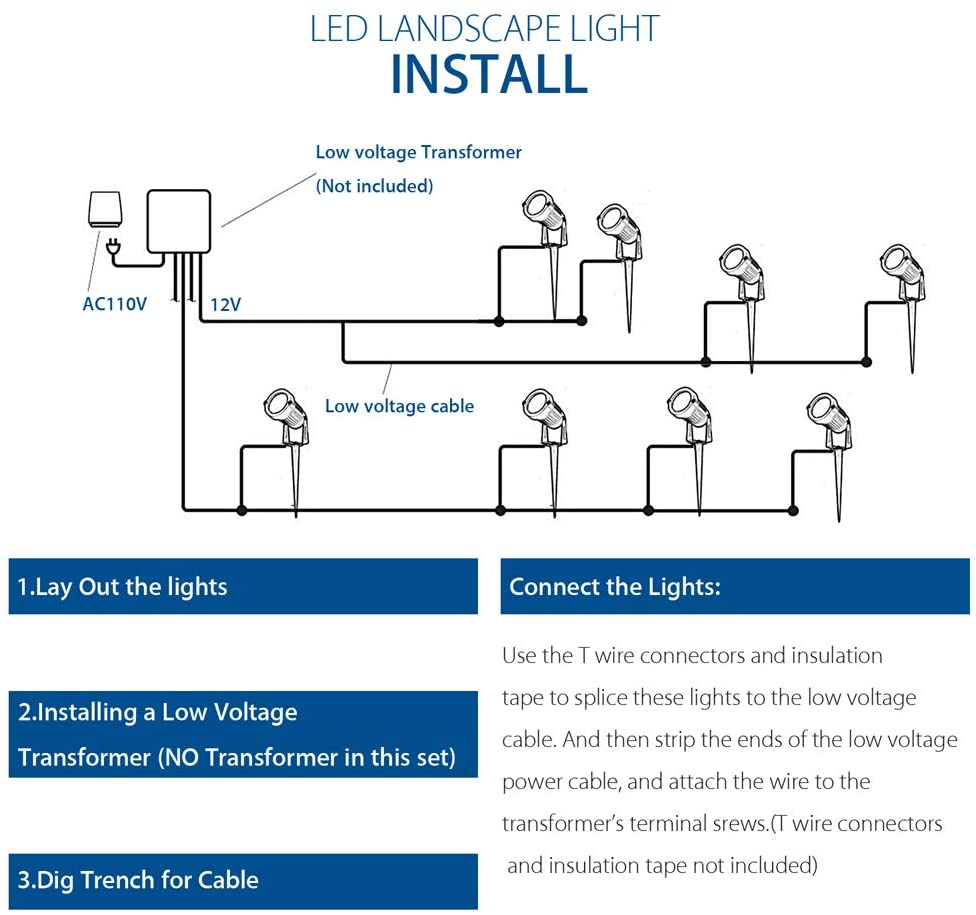 LED LANDSCAPE LIGHT
INSTALL

Low voltage Transformer
(Not included)

AC110V

12V

Low voltage cable

1.Lay Out the lights

2.Installing a Low Voltage Transformer (NO Transformer in this set)

3.Dig Trench for Cable

Connect the Lights:

Use the T wire connectors and insulation tape to splice these lights to the low voltage cable. And then strip the ends of the low voltage power cable, and attach the wire to the transformer's terminal srews.(T wire connectors and insulation tape not included)