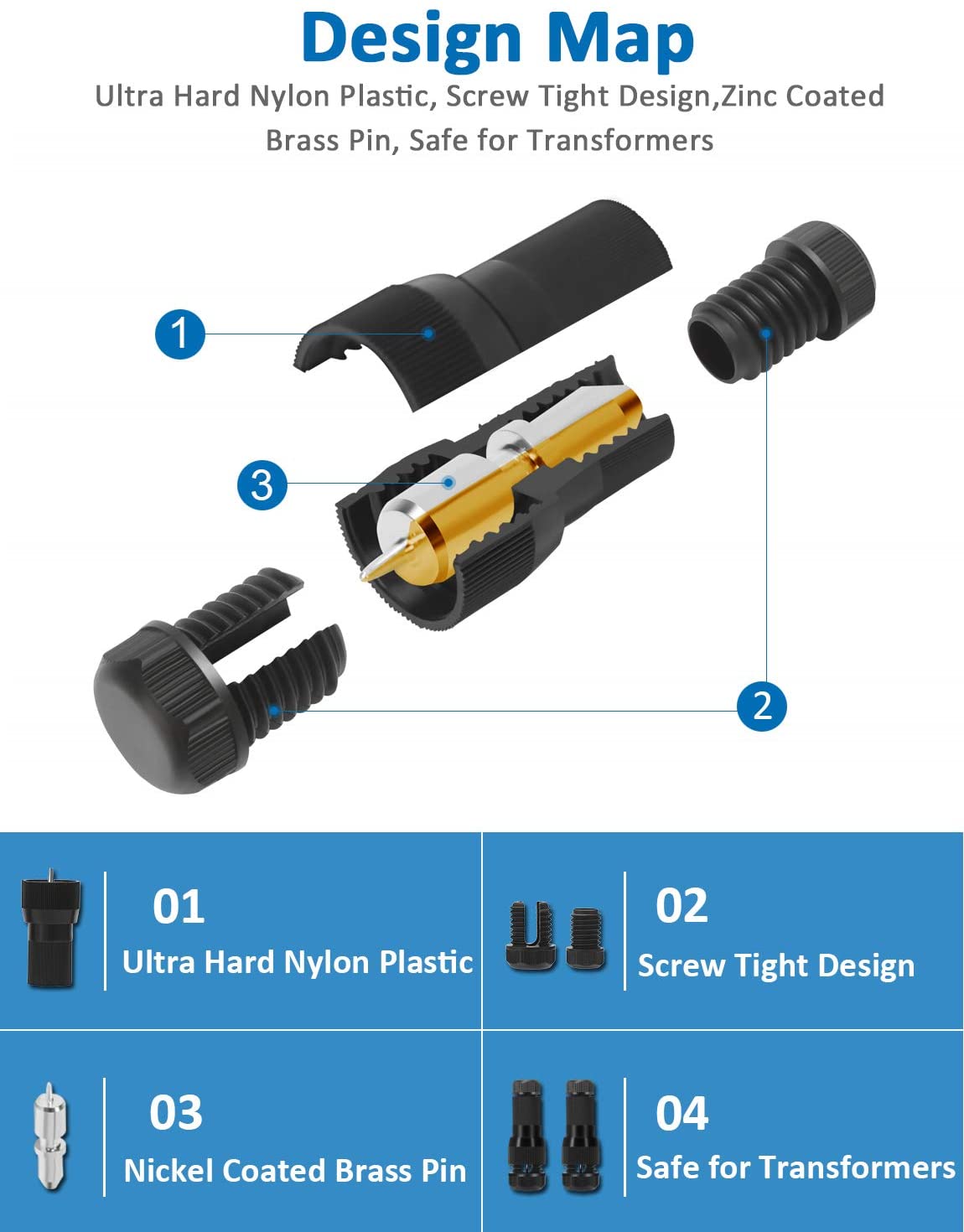 Design Map

Ultra Hard Nylon Plastic, Screw Tight Design,Zinc Coated Brass Pin, Safe for Transformers

1

3

2

01
Ultra Hard Nylon Plastic

02
Screw Tight Design

03
Nickel Coated Brass Pin

04
Safe for Transformers