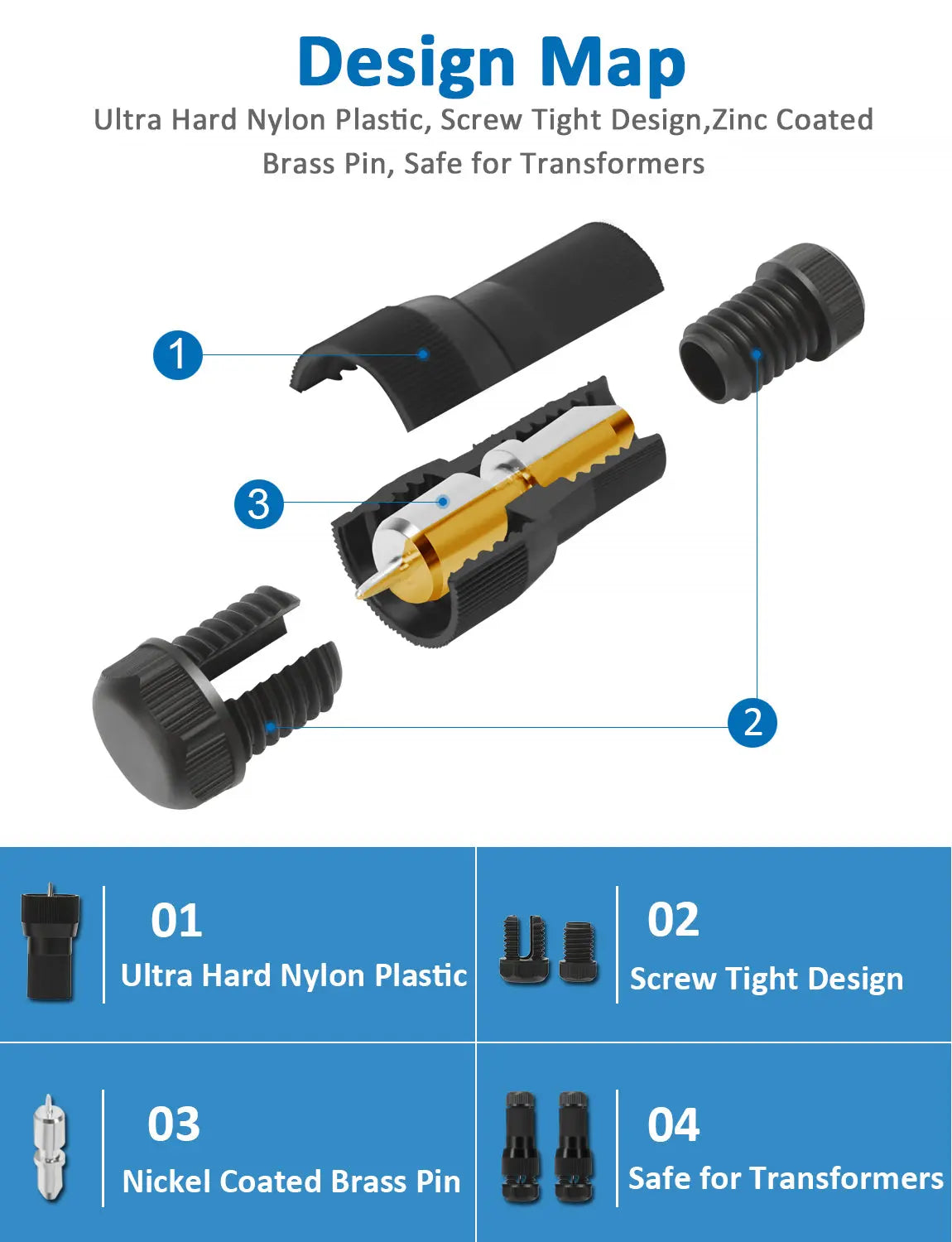 Design Map

Ultra Hard Nylon Plastic, Screw Tight Design,Zinc Coated Brass Pin, Safe for Transformers

1

3

2

01
Ultra Hard Nylon Plastic

02
Screw Tight Design

03
Nickel Coated Brass Pin

04
Safe for Transformers