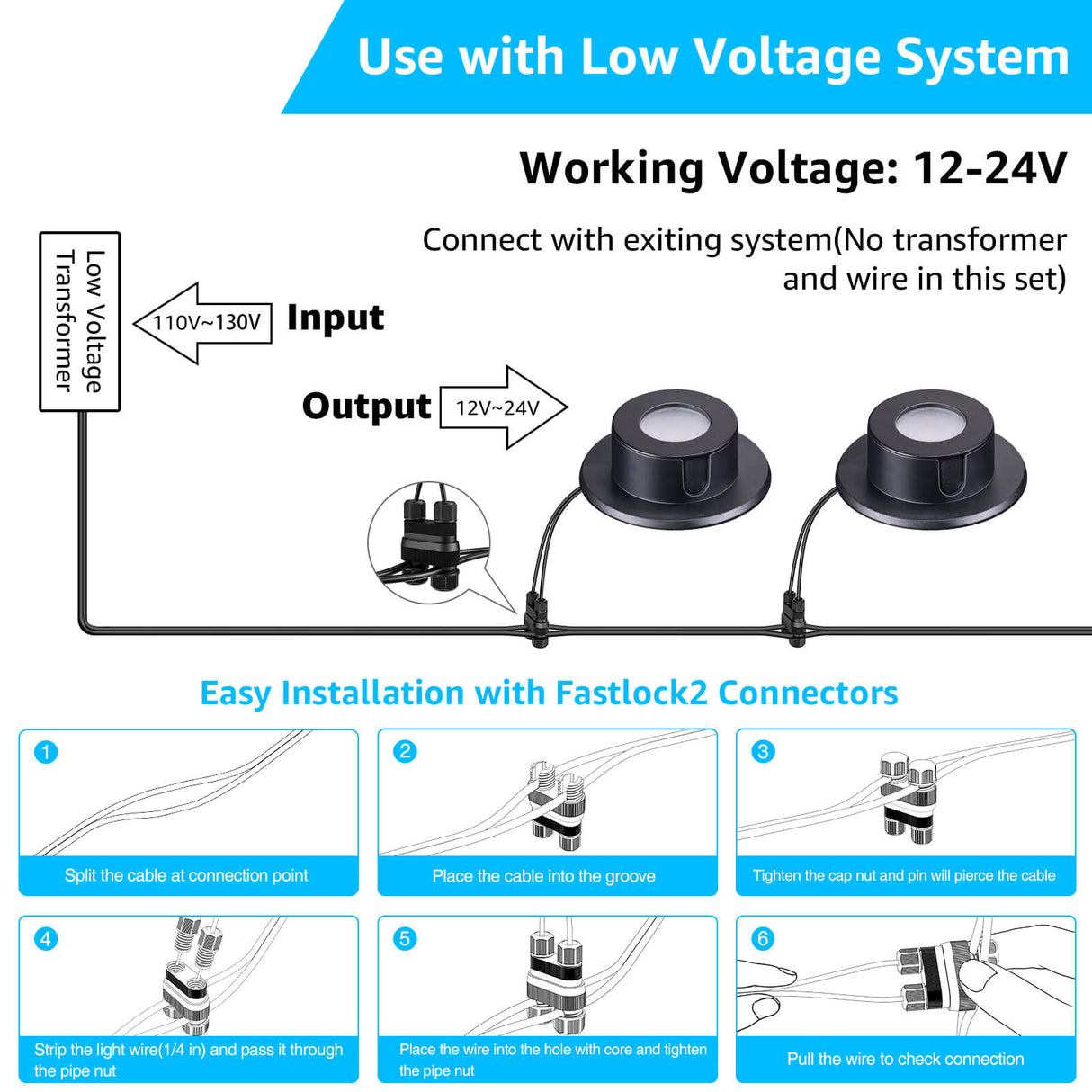 Use with Low Voltage System

Working Voltage: 12-24V

Connect with exiting system(No transformer and wire in this set)

Low Voltage Transformer

110V~130V

Input

Output

12V~24V

Easy Installation with Fastlock2 Connectors

1
Split the cable at connection point

2
Place the cable into the groove

3
Tighten the cap nut and pin will pierce the cable

4
Strip the light wire(1/4 in) and pass it through the pipe nut

5
Place the wire into the hole with core and tighten the pipe nut

6
Pull the wire to check connection