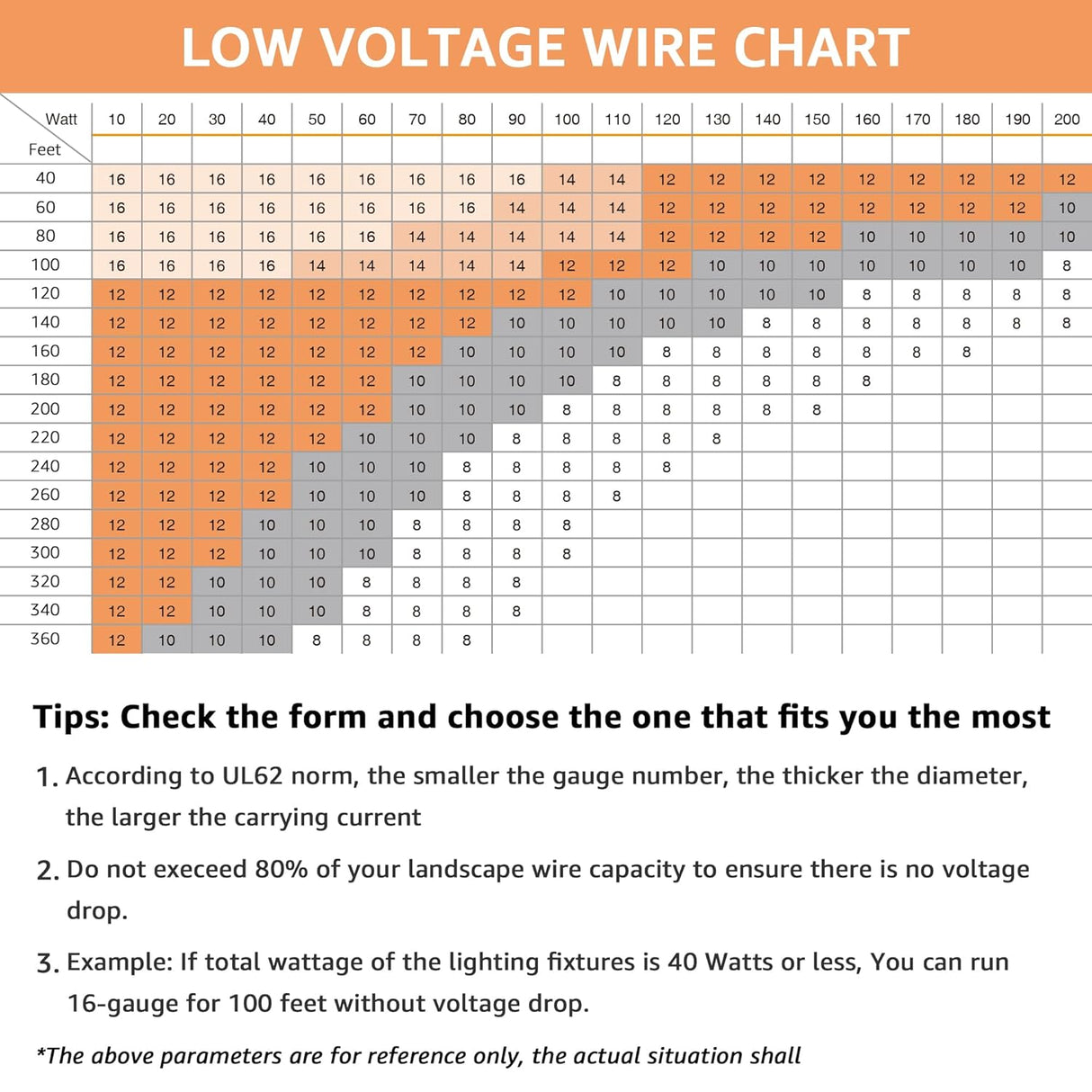 LOW VOLTAGE WIRE CHART

| Watt / Feet | 10 | 20 | 30 | 40 | 50 | 60 | 70 | 80 | 90 | 100 | 110 | 120 | 130 | 140 | 150 | 160 | 170 | 180 | 190 | 200 |
|---|---|---|---|---|---|---|---|---|---|---|---|---|---|---|---|---|---|---|---|---|
| 40 | 16 | 16 | 16 | 16 | 16 | 16 | 16 | 16 | 16 | 14 | 14 | 12 | 12 | 12 | 12 | 12 | 12 | 12 | 12 | 12 |
| 60 | 16 | 16 | 16 | 16 | 16 | 16 | 16 | 16 | 14 | 14 | 14 | 12 | 12 | 12 | 12 | 12 | 12 | 12 | 12 | 10 |
| 80 | 16 | 16 | 16 | 16 | 16 | 16 | 14 | 14 | 14 | 14 | 14 | 12 | 12 | 12 | 12 | 10 | 10 | 10 | 10 | 10 |
| 100 | 16 | 16 | 16 | 16 | 14 | 14 | 14 | 14 | 14 | 12 | 12 | 12 | 10 | 10 | 10 | 10 | 10 | 10 | 10 | 8 |
| 120 | 12 | 12 | 12 | 12 | 12 | 12 | 12 | 12 | 12 | 12 | 10 | 10 | 10 | 10 | 10 | 8 | 8 | 8 | 8 | 8 |
| 140 | 12 | 12 | 12 | 12 | 12 | 12 | 12 | 12 | 10 | 10 | 10 | 10 | 10 | 8 | 8 | 8 | 8 | 8 | 8 | 8 |
| 160 | 12 | 12 | 12 | 12 | 12 | 12 | 12 | 10 | 10 | 10 | 10 | 8 | 8 | 8 | 8 | 8 | 8 | 8 | | |
| 180 | 12 | 12 | 12 | 12 | 12 | 12 | 10 | 10 | 10 | 10 | 8 | 8 | 8 | 8 | 8 | 8 | | | | |
| 200 | 12 | 12 | 12 | 12 | 12 | 12 | 10 | 10 | 10 | 8 | 8 | 8 | 8 | 8 | 8 | | | | | |
| 220 | 12 | 12 | 12 | 12 | 12 | 10 | 10 | 10 | 8 | 8 | 8 | 8 | 8 | | | | | | | |
| 240 | 12 | 12 | 12 | 12 | 10 | 10 | 10 | 8 | 8 | 8 | 8 | 8 | | | | | | | | |
| 260 | 12 | 12 | 12 | 12 | 10 | 10 | 10 | 8 | 8 | 8 | 8 | | | | | | | | | |
| 280 | 12 | 12 | 12 | 10 | 10 | 10 | 8 | 8 | 8 | 8 | | | | | | | | | | |
| 300 | 12 | 12 | 12 | 10 | 10 | 10 | 8 | 8 | 8 | 8 | | | | | | | | | | |
| 320 | 12 | 12 | 10 | 10 | 10 | 8 | 8 | 8 | 8 | | | | | | | | | | | |
| 340 | 12 | 12 | 10 | 10 | 10 | 8 | 8 | 8 | 8 | | | | | | | | | | | |
| 360 | 12 | 10 | 10 | 10 | 8 | 8 | 8 | 8 | | | | | | | | | | | | |

Tips: Check the form and choose the one that fits you the most

1. According to UL62 norm, the smaller the gauge number, the thicker the diameter, the larger the carrying current

2. Do not execeed 80% of your landscape wire capacity to ensure there is no voltage drop.

3. Example: If total wattage of the lighting fixtures is 40 Watts or less, You can run 16-gauge for 100 feet without voltage drop.

*The above parameters are for reference only, the actual situation shall