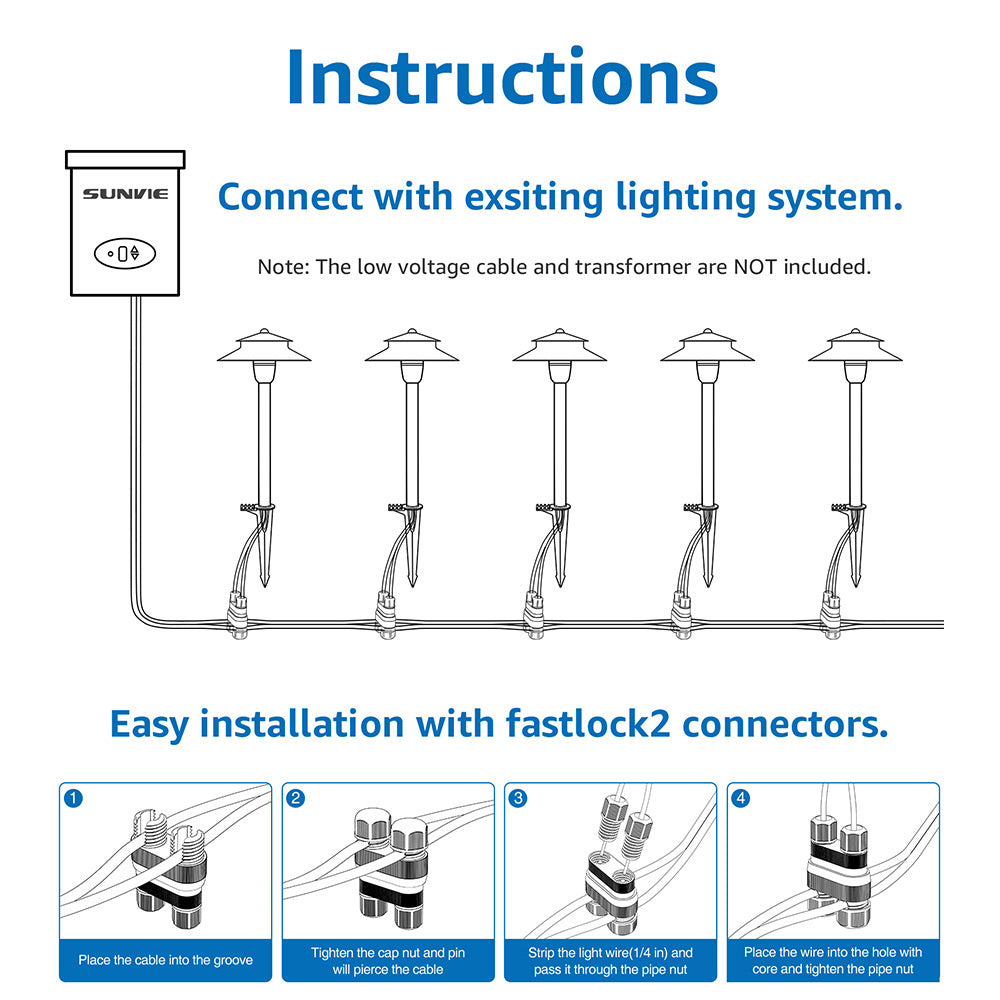 Instructions

SUNVIE

Connect with exsiting lighting system.

Note: The low voltage cable and transformer are NOT included.

Easy installation with fastlock2 connectors.

1
Place the cable into the groove

2
Tighten the cap nut and pin will pierce the cable

3
Strip the light wire(1/4 in) and pass it through the pipe nut

4
Place the wire into the hole with core and tighten the pipe nut