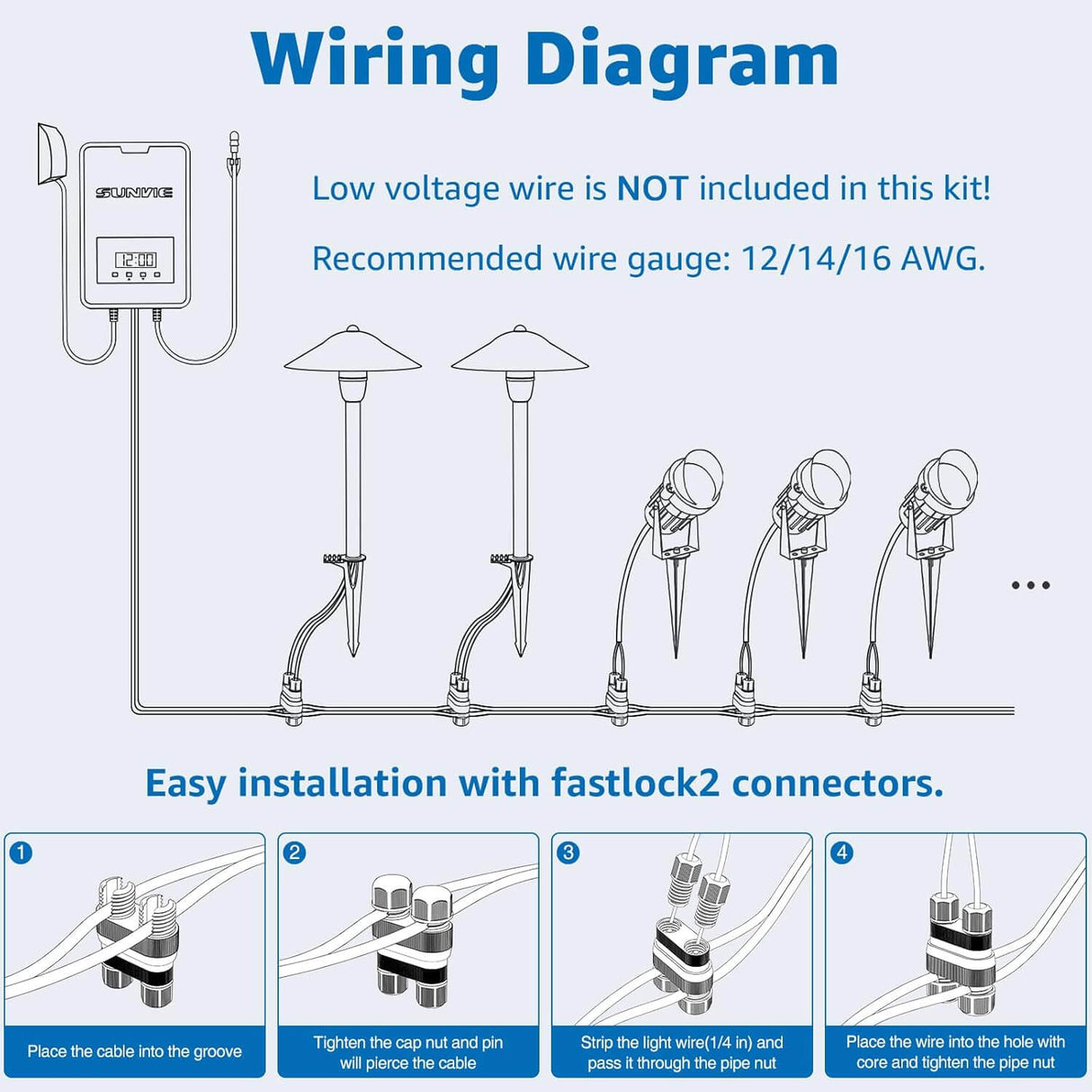 Wiring Diagram

SUNVIE

12:00

Low voltage wire is NOT included in this kit!

Recommended wire gauge: 12/14/16 AWG.

...

Easy installation with fastlock2 connectors.

1
Place the cable into the groove

2
Tighten the cap nut and pin will pierce the cable

3
Strip the light wire(1/4 in) and pass it through the pipe nut

4
Place the wire into the hole with core and tighten the pipe nut