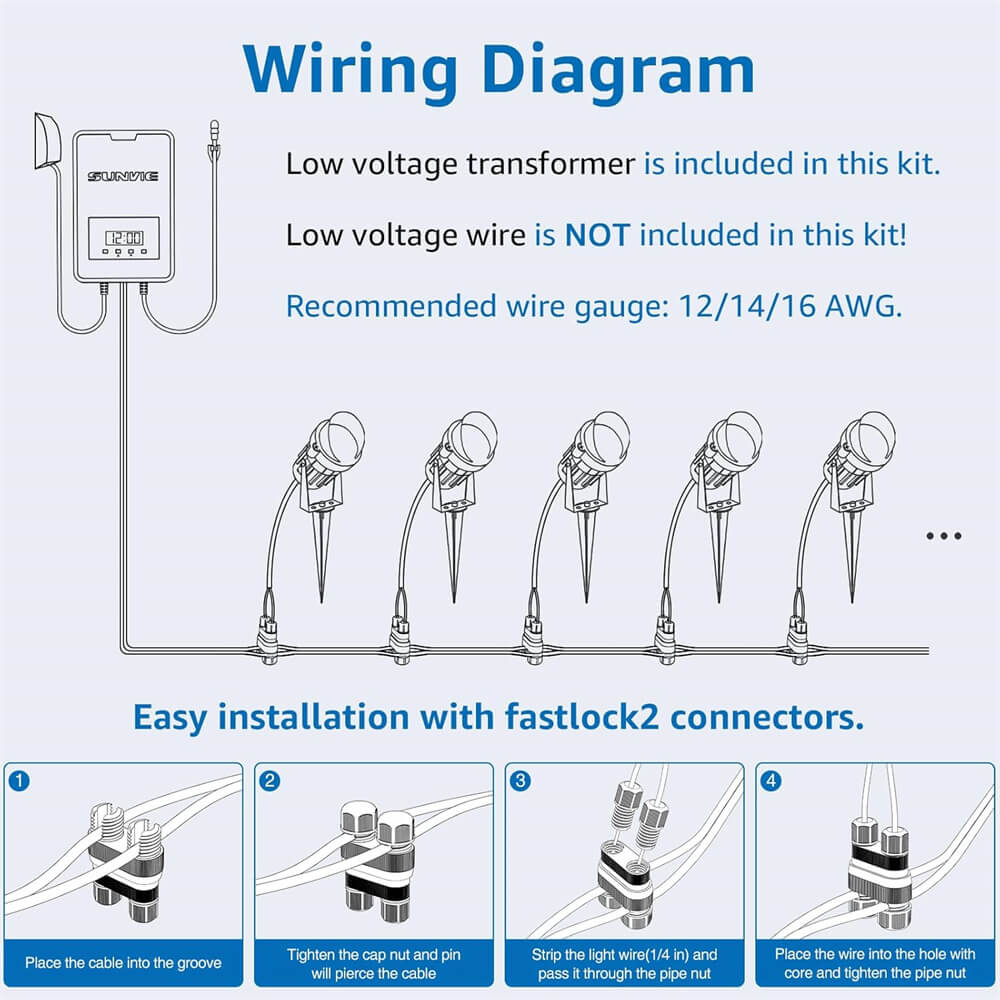 Wiring Diagram

SUNVIE

12:00

Low voltage transformer is included in this kit.

Low voltage wire is NOT included in this kit!

Recommended wire gauge: 12/14/16 AWG.

...

Easy installation with fastlock2 connectors.

1
Place the cable into the groove

2
Tighten the cap nut and pin will pierce the cable

3
Strip the light wire(1/4 in) and pass it through the pipe nut

4
Place the wire into the hole with core and tighten the pipe nut