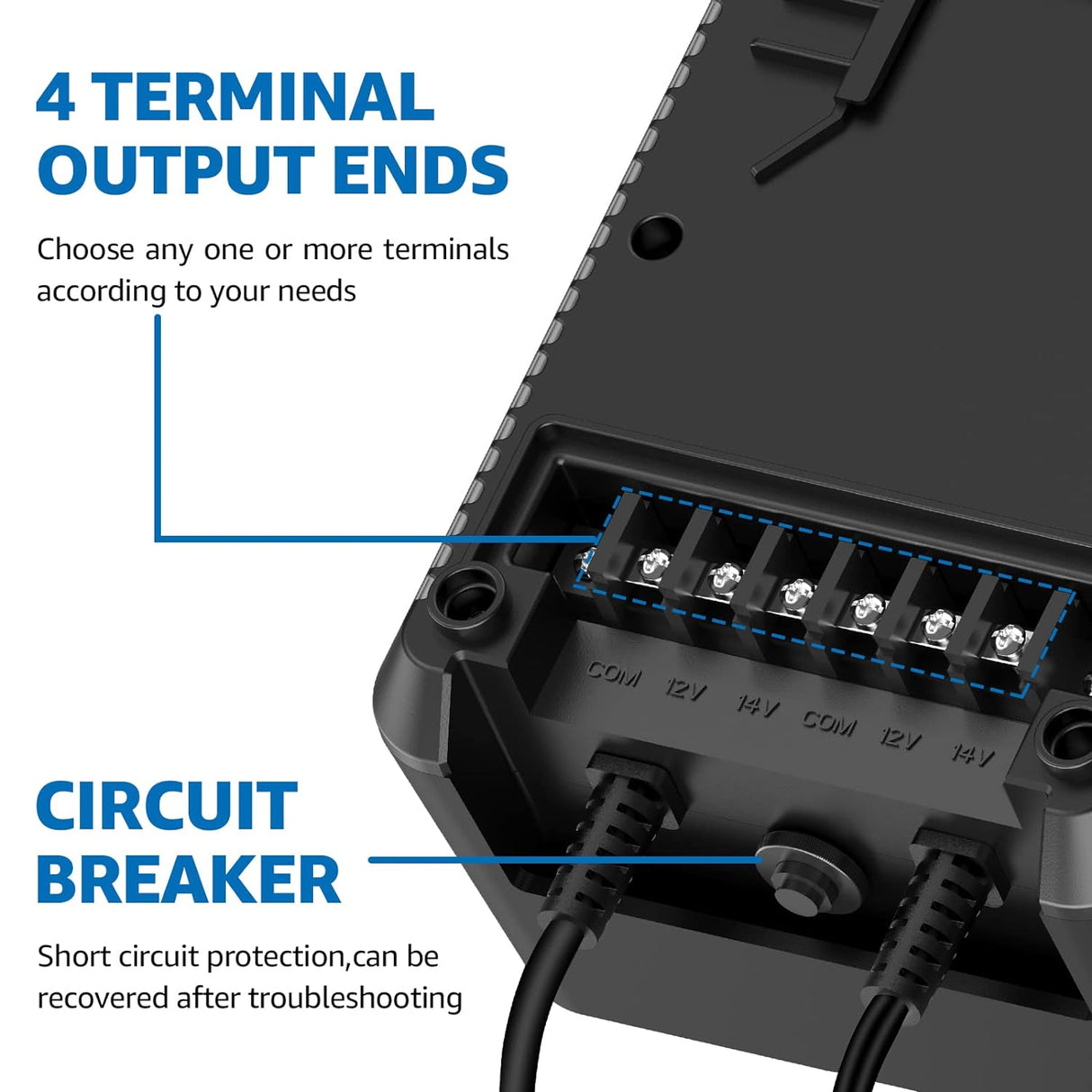 4 TERMINAL OUTPUT ENDS

Choose any one or more terminals according to your needs

COM 12V 14V COM 12V 14V

CIRCUIT BREAKER

Short circuit protection,can be recovered after troubleshooting