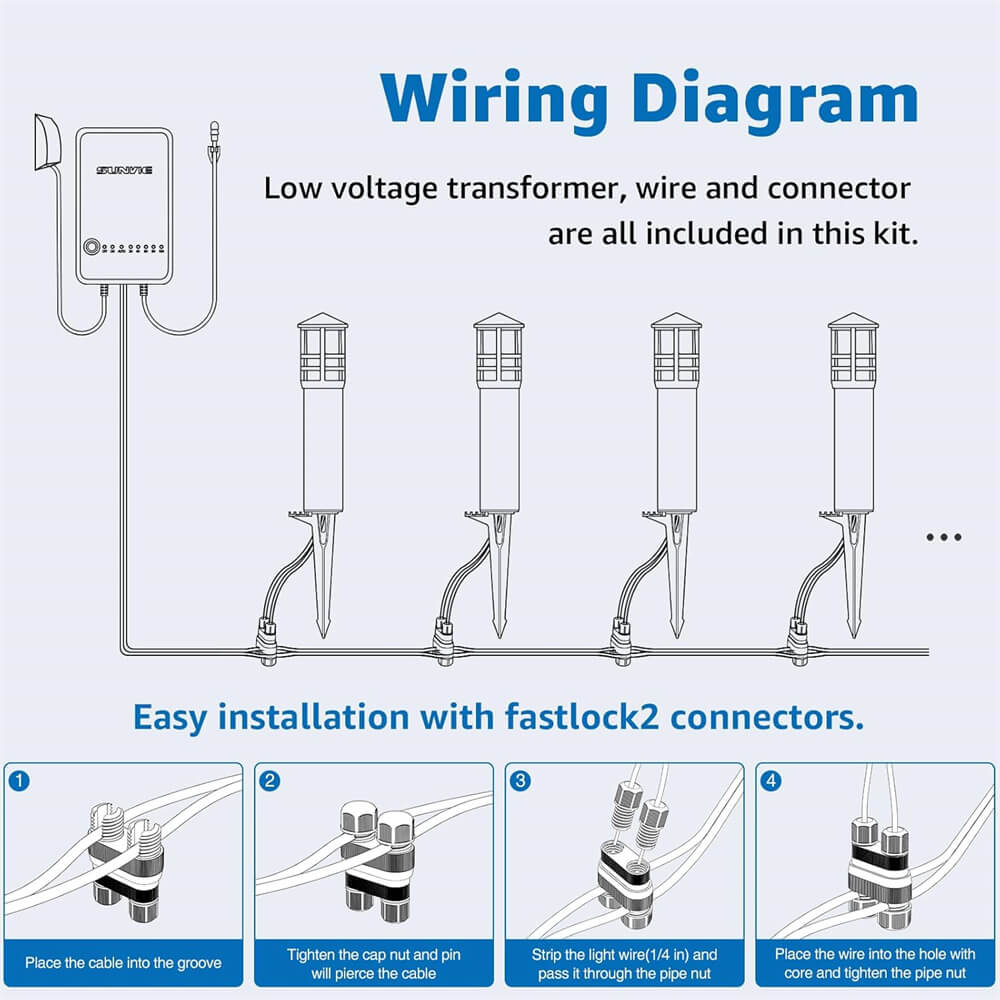 Wiring Diagram

Low voltage transformer, wire and connector are all included in this kit.

SUNVIE

...

Easy installation with fastlock2 connectors.

1
Place the cable into the groove

2
Tighten the cap nut and pin will pierce the cable

3
Strip the light wire(1/4 in) and pass it through the pipe nut

4
Place the wire into the hole with core and tighten the pipe nut