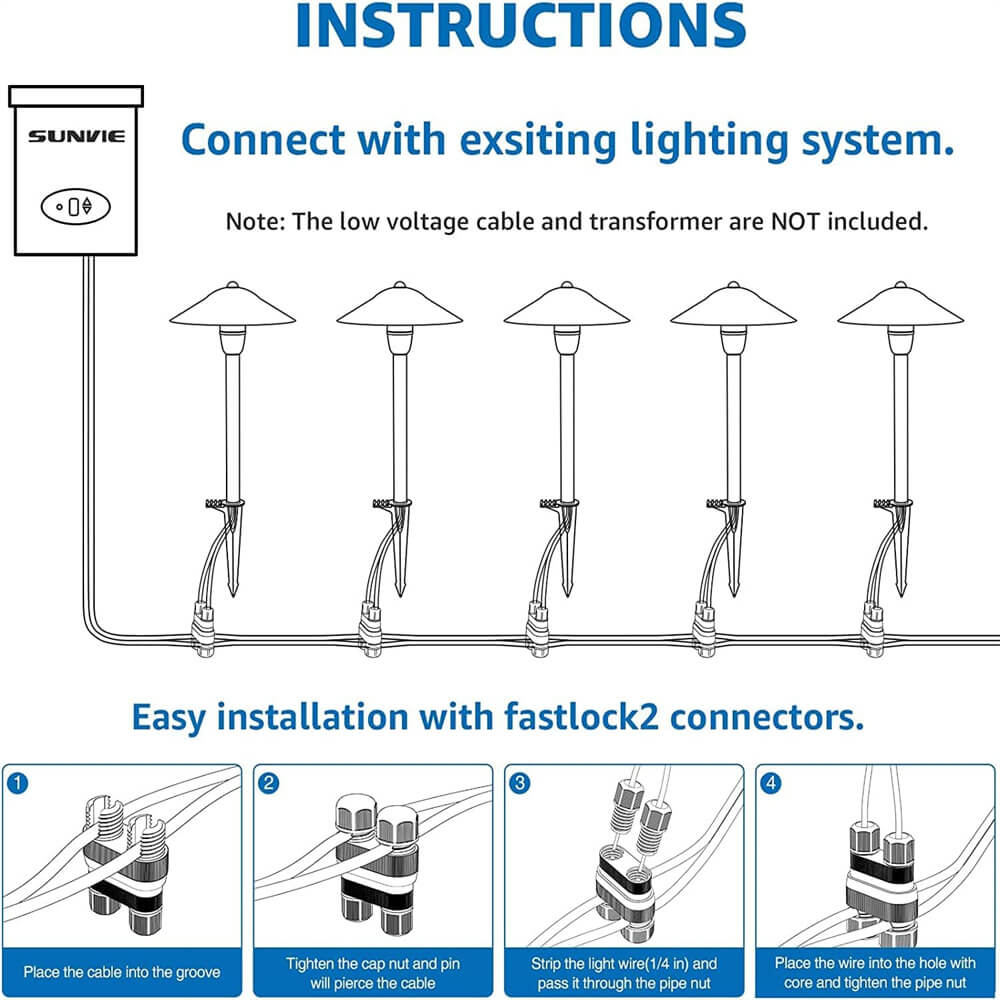 INSTRUCTIONS

SUNVIE

Connect with exsiting lighting system.

Note: The low voltage cable and transformer are NOT included.

Easy installation with fastlock2 connectors.

1
Place the cable into the groove

2
Tighten the cap nut and pin will pierce the cable

3
Strip the light wire(1/4 in) and pass it through the pipe nut

4
Place the wire into the hole with core and tighten the pipe nut