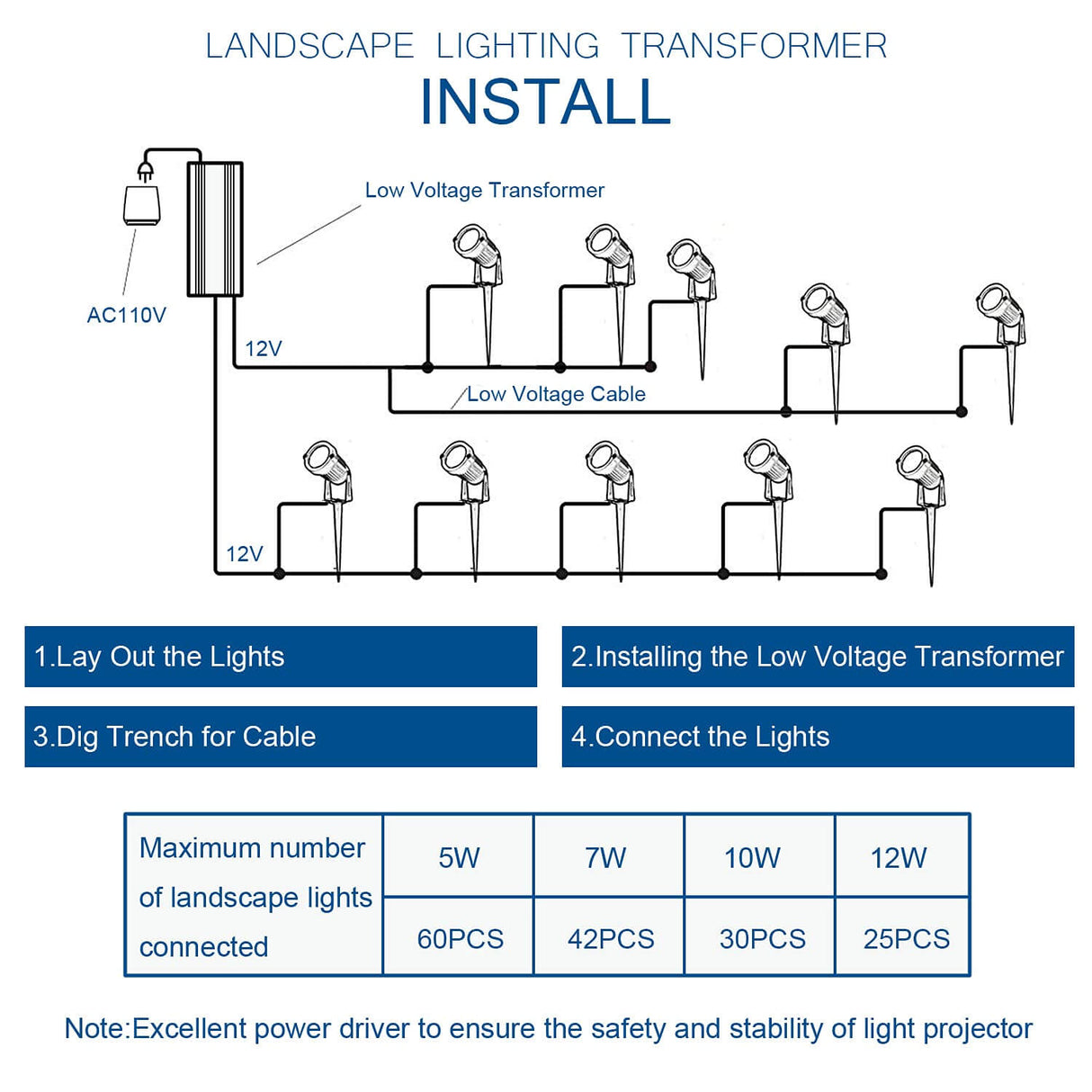 LANDSCAPE LIGHTING TRANSFORMER
INSTALL

Low Voltage Transformer

AC110V

12V

Low Voltage Cable

12V

1.Lay Out the Lights

2.Installing the Low Voltage Transformer

3.Dig Trench for Cable

4.Connect the Lights

| Maximum number of landscape lights connected | 5W | 7W | 10W | 12W |
|---|---|---|---|---|
| | 60PCS | 42PCS | 30PCS | 25PCS |

Note:Excellent power driver to ensure the safety and stability of light projector