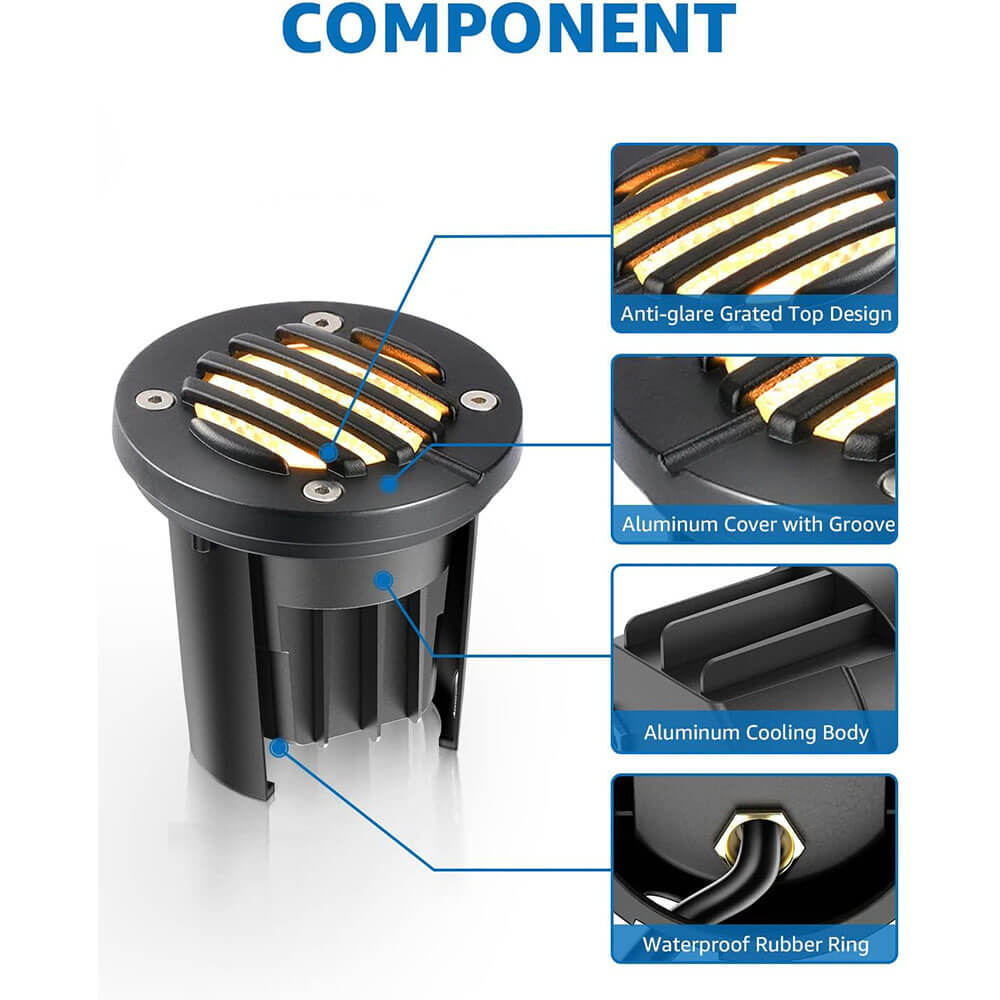 COMPONENT

Anti-glare Grated Top Design

Aluminum Cover with Groove

Aluminum Cooling Body

Waterproof Rubber Ring