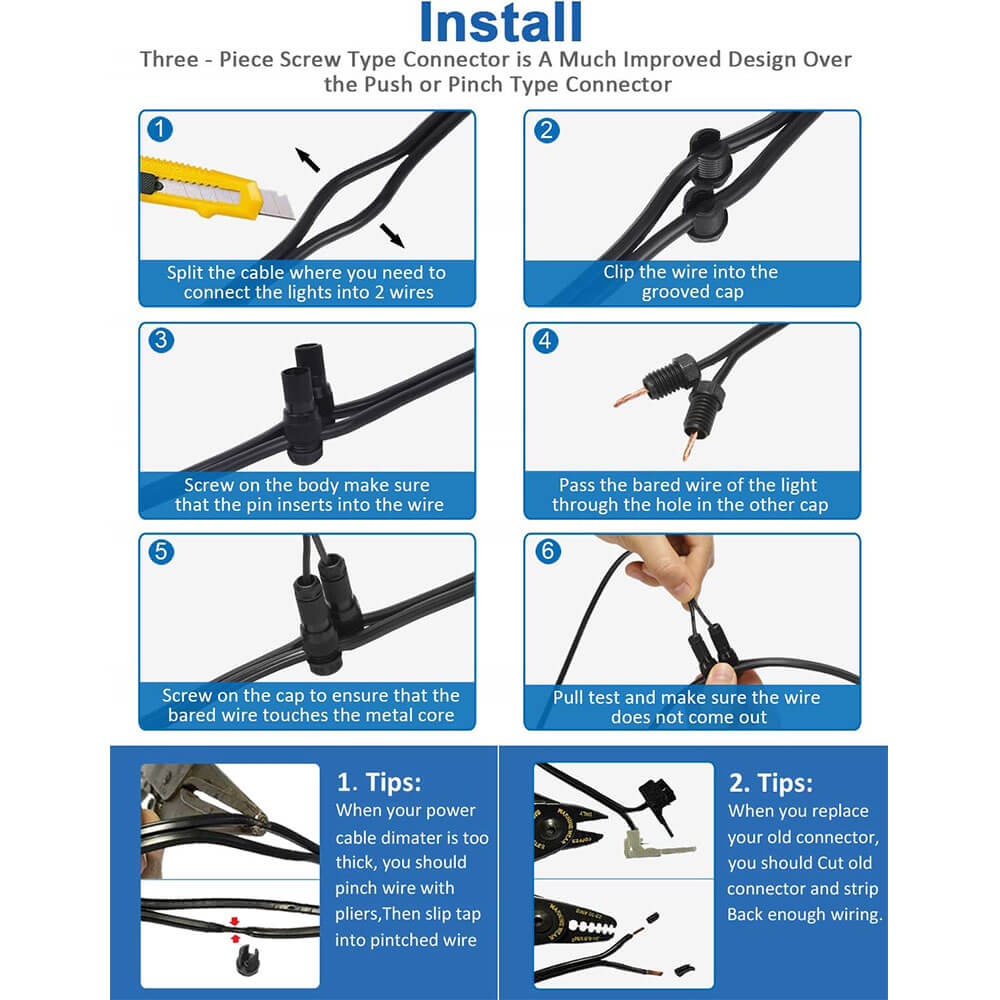 Install

Three - Piece Screw Type Connector is A Much Improved Design Over the Push or Pinch Type Connector

1
Split the cable where you need to connect the lights into 2 wires

2
Clip the wire into the grooved cap

3
Screw on the body make sure that the pin inserts into the wire

4
Pass the bared wire of the light through the hole in the other cap

5
Screw on the cap to ensure that the bared wire touches the metal core

6
Pull test and make sure the wire does not come out

1. Tips:
When your power cable dimater is too thick, you should pinch wire with pliers,Then slip tap into pintched wire

2. Tips:
When you replace your old connector, you should Cut old connector and strip Back enough wiring.