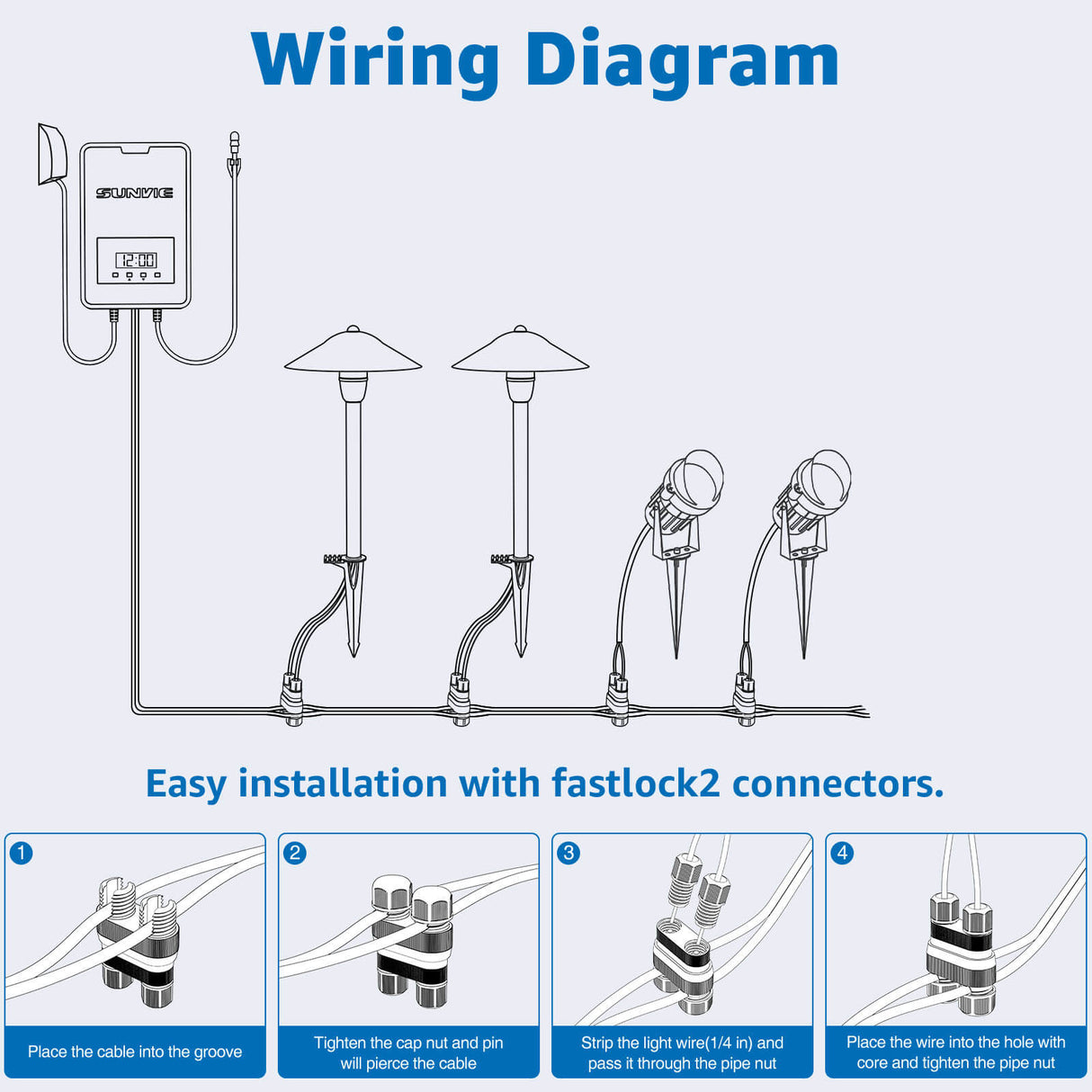 Wiring Diagram

SUNVIE

12:00

Easy installation with fastlock2 connectors.

1
Place the cable into the groove

2
Tighten the cap nut and pin will pierce the cable

3
Strip the light wire(1/4 in) and pass it through the pipe nut

4
Place the wire into the hole with core and tighten the pipe nut