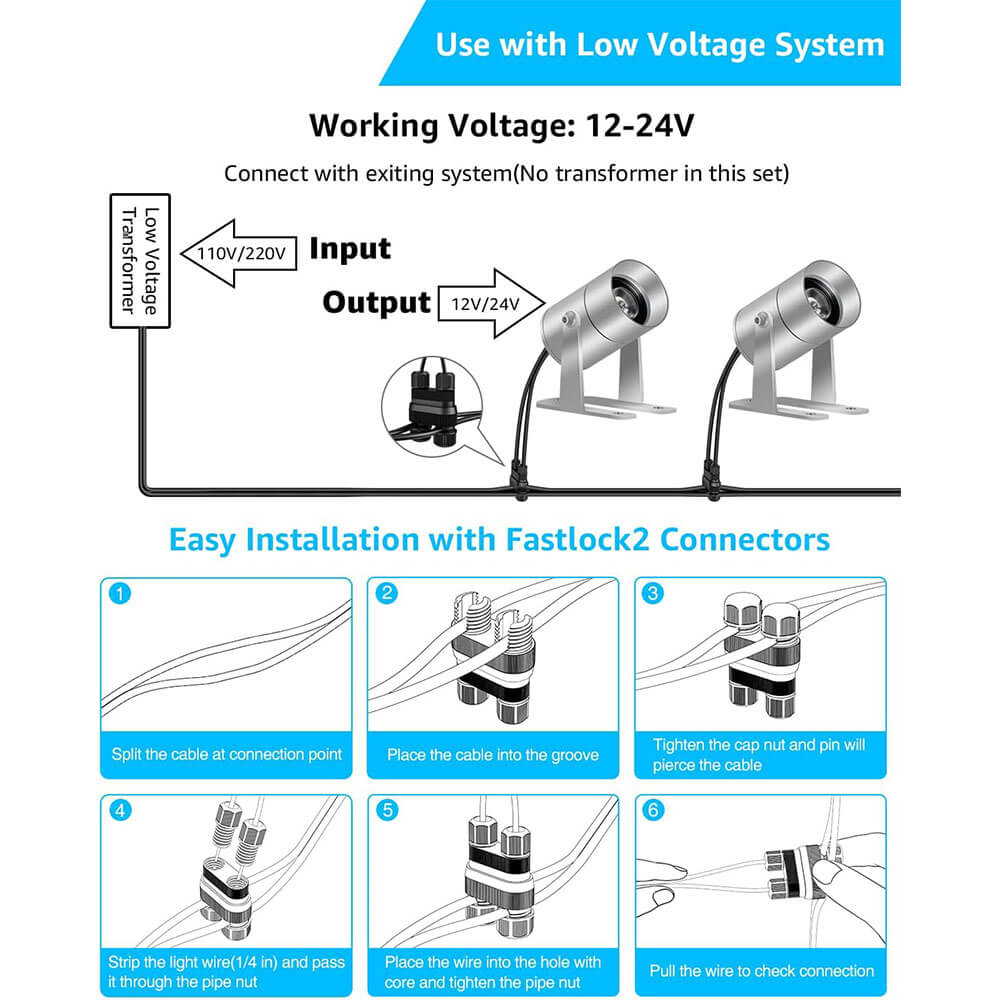 Use with Low Voltage System

Working Voltage: 12-24V

Connect with exiting system(No transformer in this set)

Low Voltage Transformer

110V/220V

Input

Output

12V/24V

Easy Installation with Fastlock2 Connectors

1
Split the cable at connection point

2
Place the cable into the groove

3
Tighten the cap nut and pin will pierce the cable

4
Strip the light wire(1/4 in) and pass it through the pipe nut

5
Place the wire into the hole with core and tighten the pipe nut

6
Pull the wire to check connection