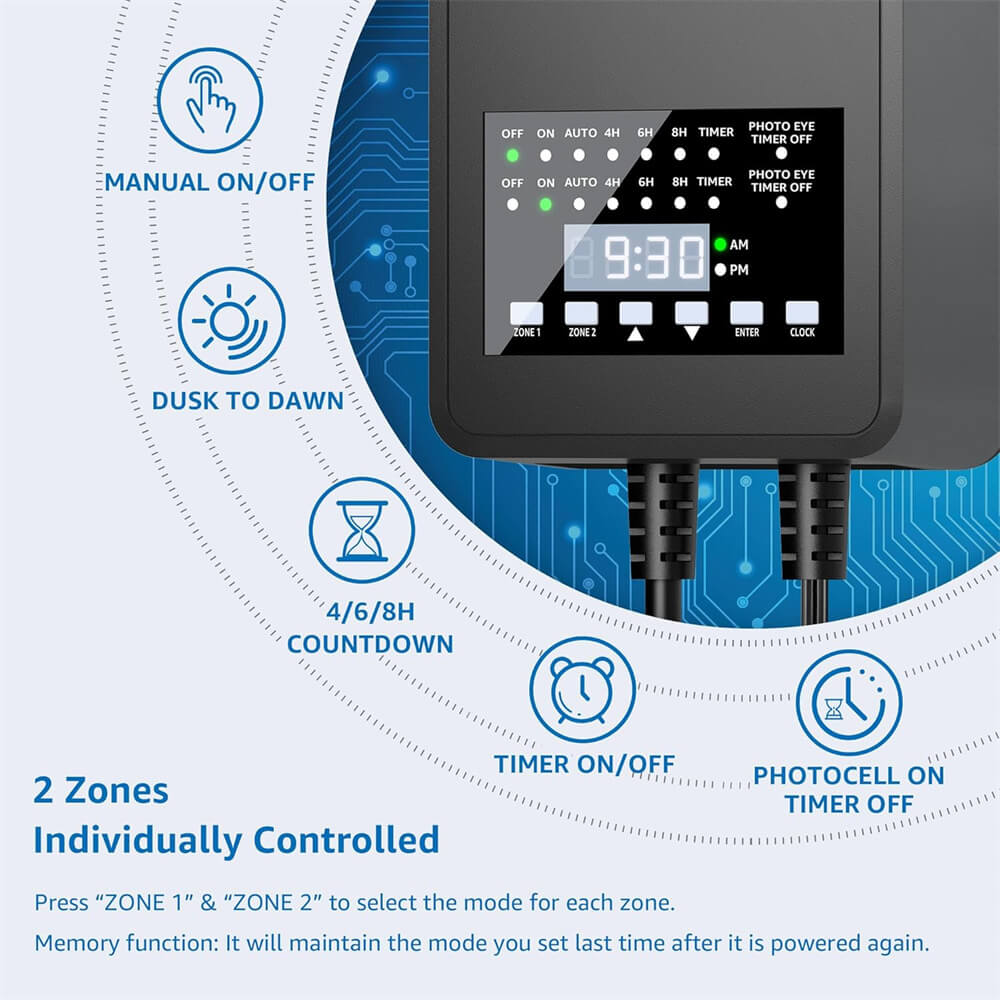 MANUAL ON/OFF

DUSK TO DAWN

4/6/8H COUNTDOWN

TIMER ON/OFF

PHOTOCELL ON TIMER OFF

OFF ON AUTO 4H 6H 8H TIMER PHOTO EYE TIMER OFF

OFF ON AUTO 4H 6H 8H TIMER PHOTO EYE TIMER OFF

9:30

AM

PM

ZONE 1 ZONE 2 ▲ ▼ ENTER CLOCK

2 Zones
Individually Controlled

Press “ZONE 1” & “ZONE 2” to select the mode for each zone.

Memory function: It will maintain the mode you set last time after it is powered again.